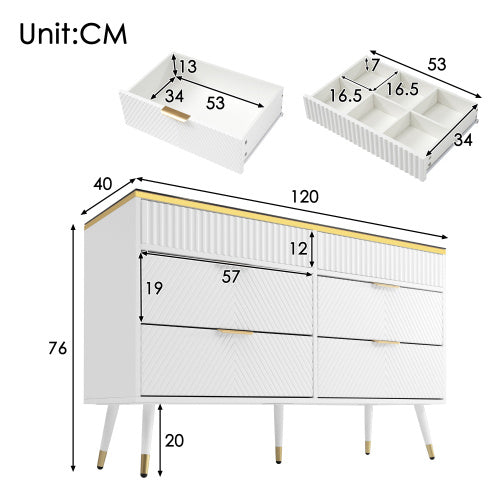 Unit:CM

13
34
53

7
53
16.5
16.5
34

40
120
12
57
19
76
20