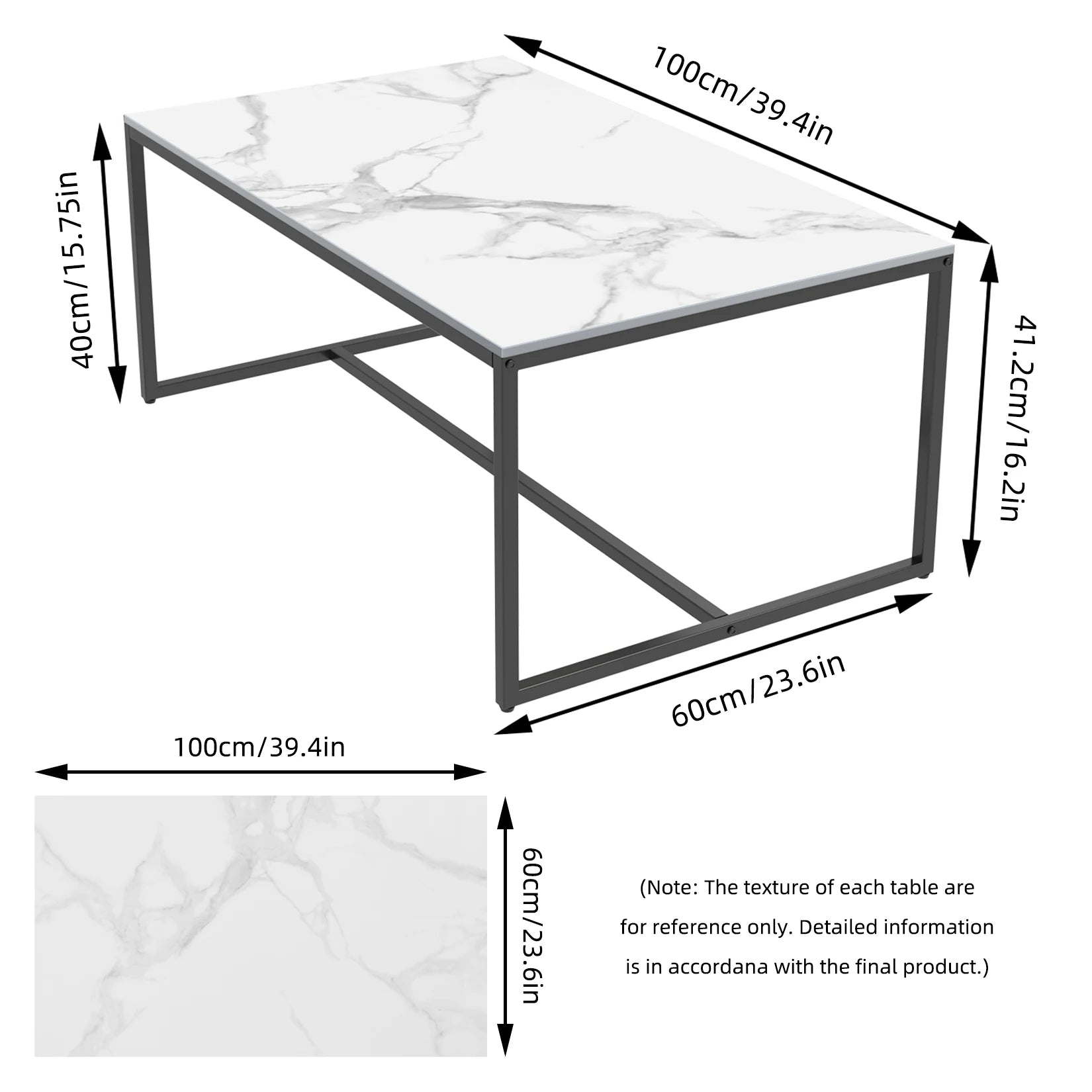 100cm/39.4in

40cm/15.75in

41.2cm/16.2in

60cm/23.6in

100cm/39.4in

60cm/23.6in

(Note: The texture of each table are for reference only. Detailed information is in accordana with the final product.)