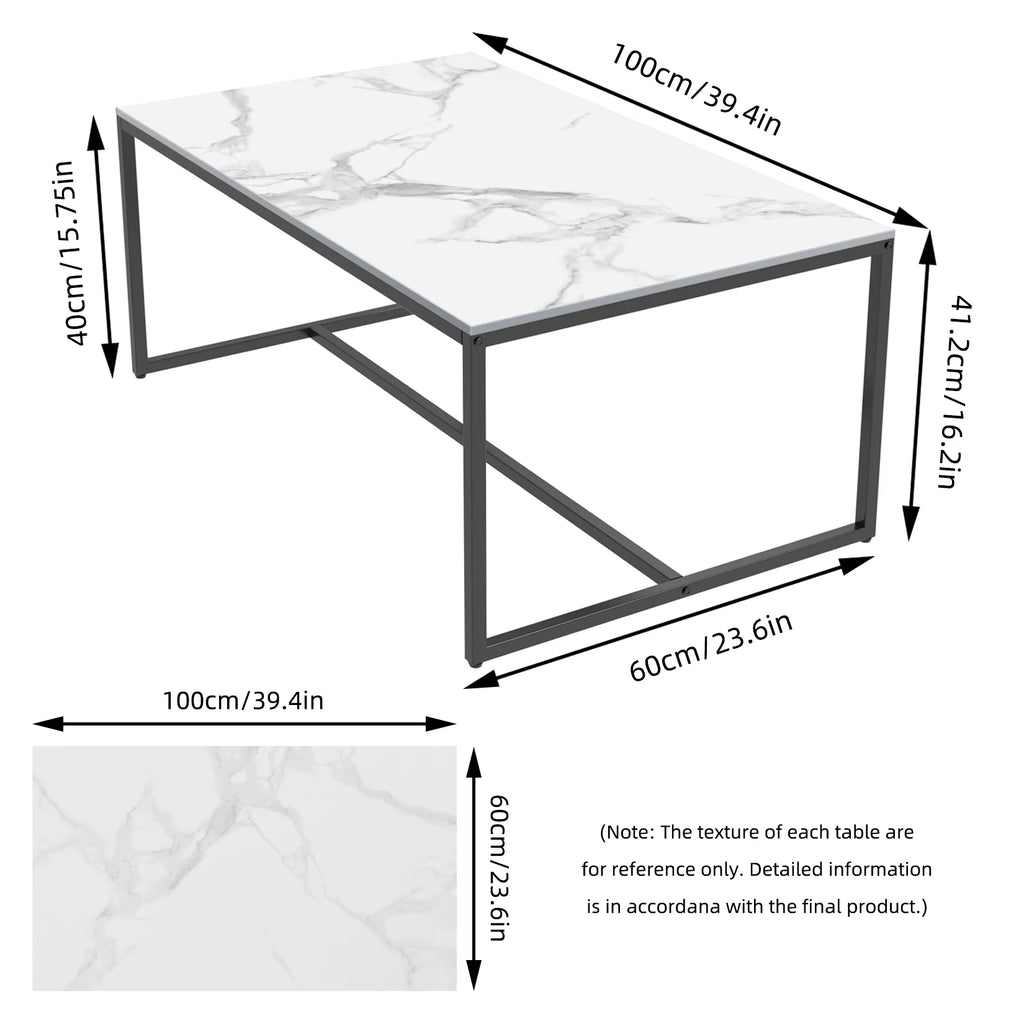 100cm/39.4in

40cm/15.75in

41.2cm/16.2in

60cm/23.6in

100cm/39.4in

60cm/23.6in

(Note: The texture of each table are for reference only. Detailed information is in accordana with the final product.)