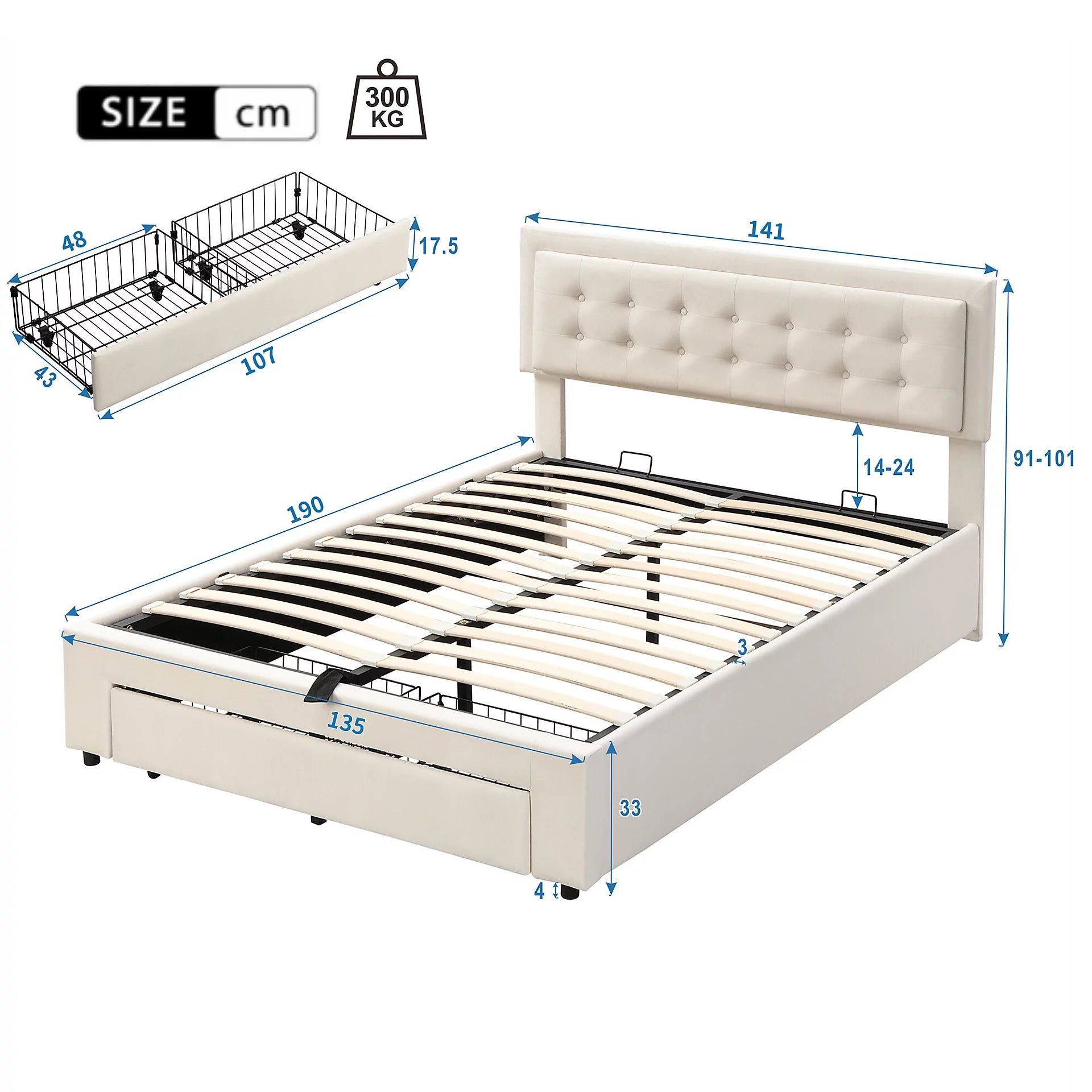 SIZE cm

300 KG

48

17.5

43

107

141

91-101

14-24

190

3

135

33

4